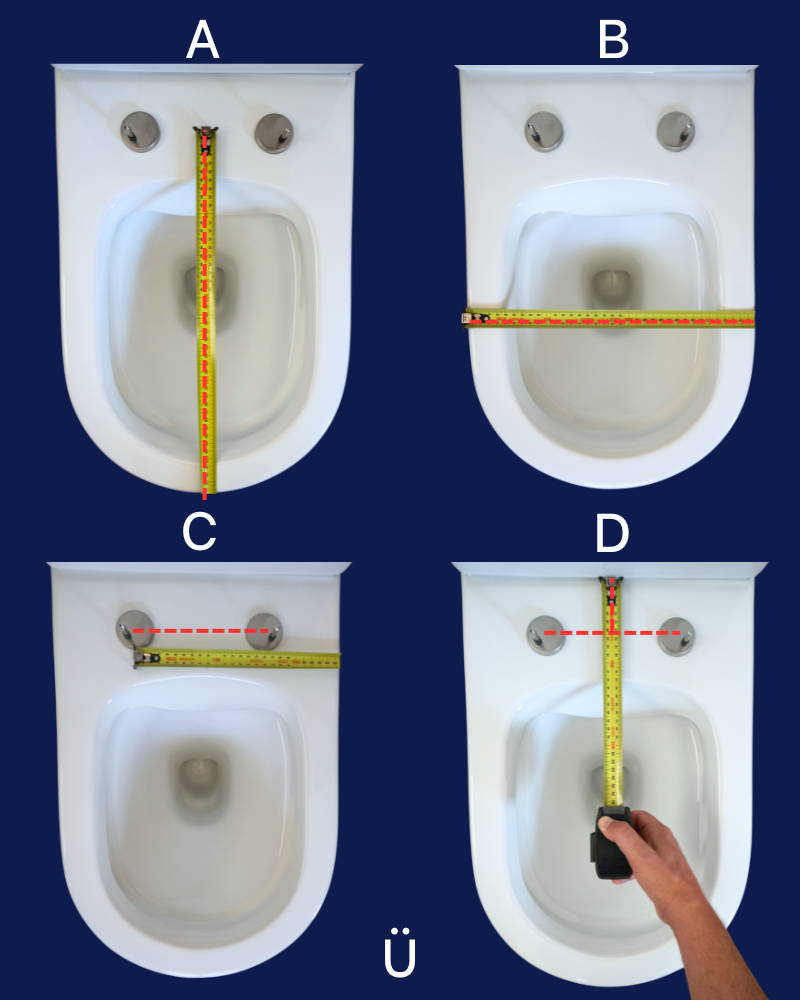 A

B

C

D

Ü